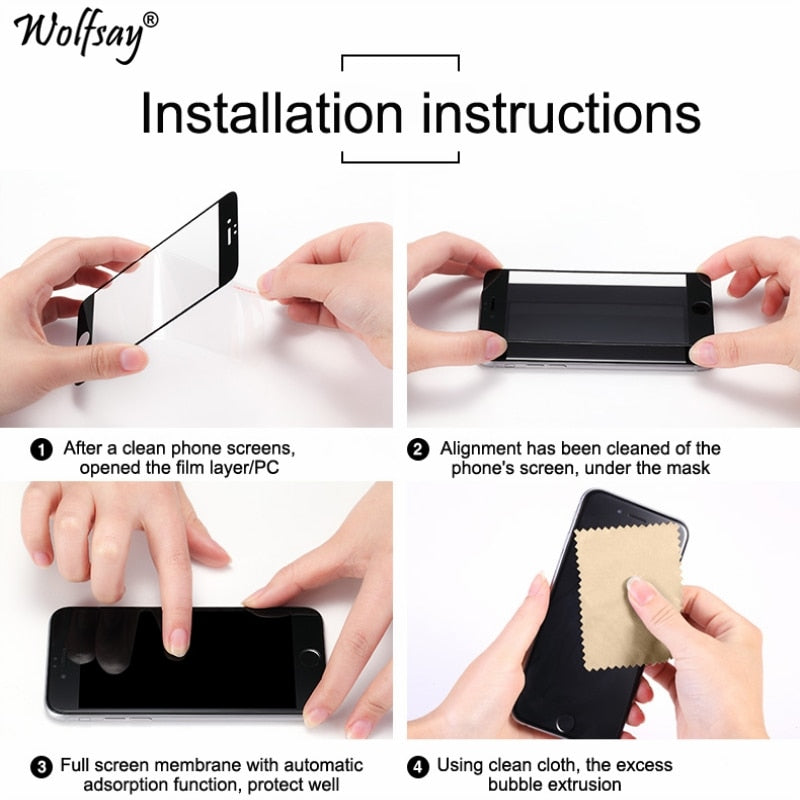 Wolfsay®

Installation instructions

❶ After a clean phone screens, opened the film layer/PC

❷ Alignment has been cleaned of the phone's screen, under the mask

❸ Full screen membrane with automatic adsorption function, protect well

❹ Using clean cloth, the excess bubble extrusion